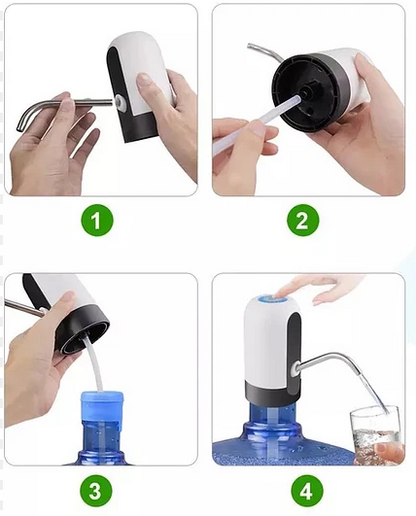 1

2

3

4