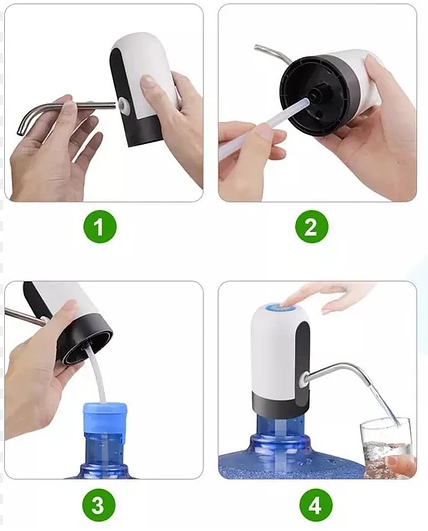 1

2

3

4